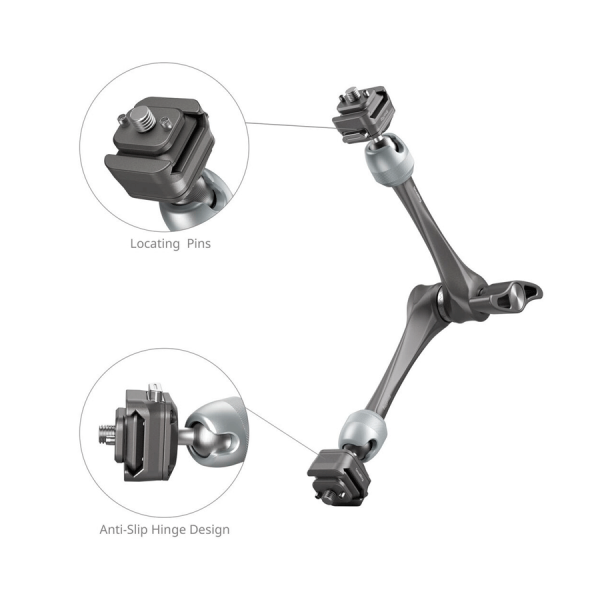 Locating Pins

Anti-Slip Hinge Design